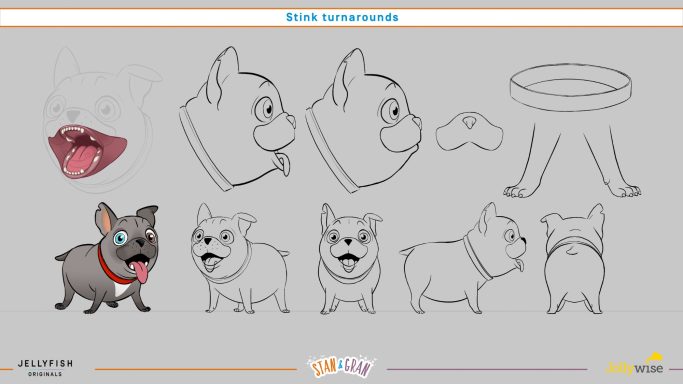 Stink turnarounds

JELLYFISH
ORIGINALS

STAN & GRAN

Jellywise